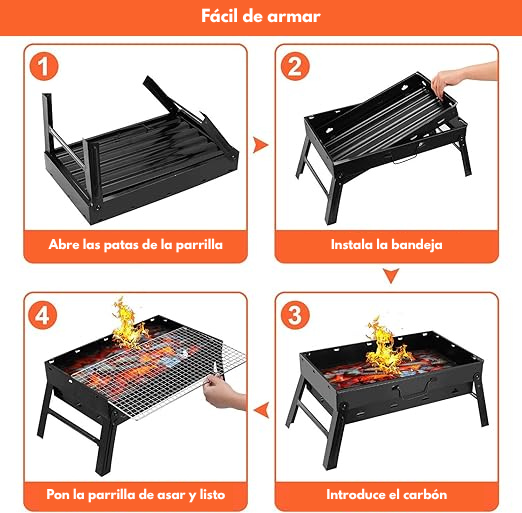 Fácil de armar

1

Abre las patas de la parrilla

2

Instala la bandeja

3

Introduce el carbón

4

Pon la parrilla de asar y listo