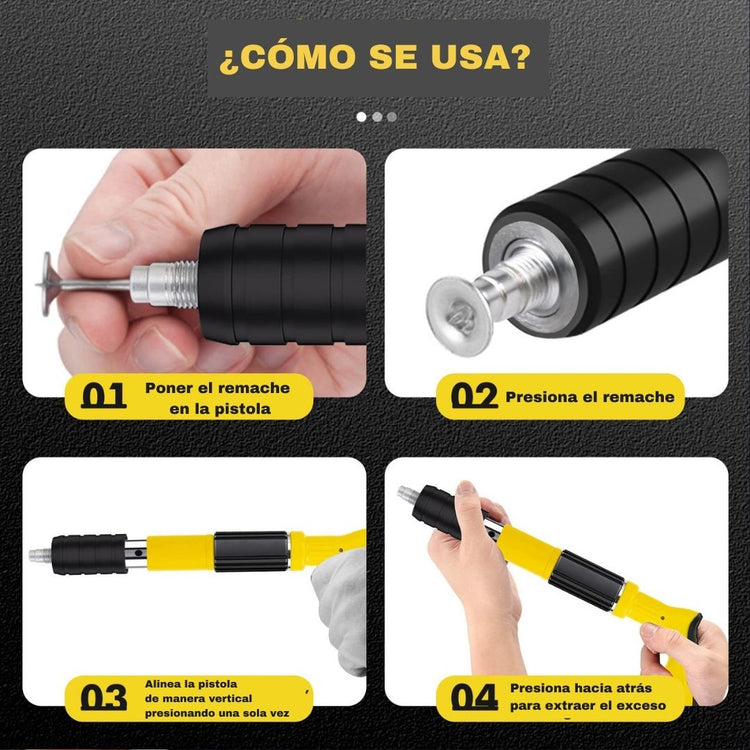 ¿CÓMO SE USA?

01 Poner el remache en la pistola

02 Presiona el remache

03 Alinea la pistola de manera vertical presionando una sola vez

04 Presiona hacia atrás para extraer el exceso